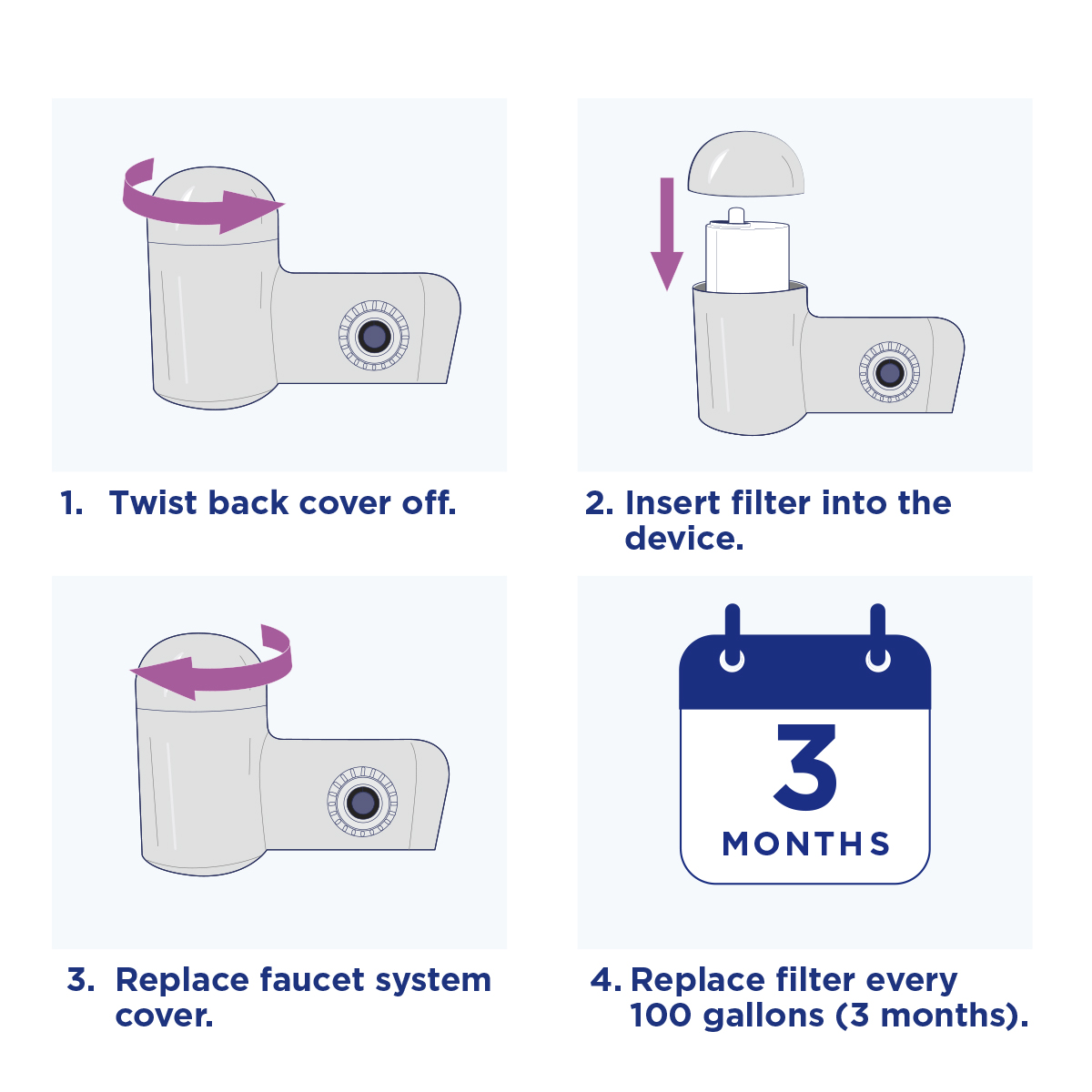 1. Twist back cover off.

2. Insert filter into the device.

3. Replace faucet system cover.

3
MONTHS

4. Replace filter every 100 gallons (3 months).