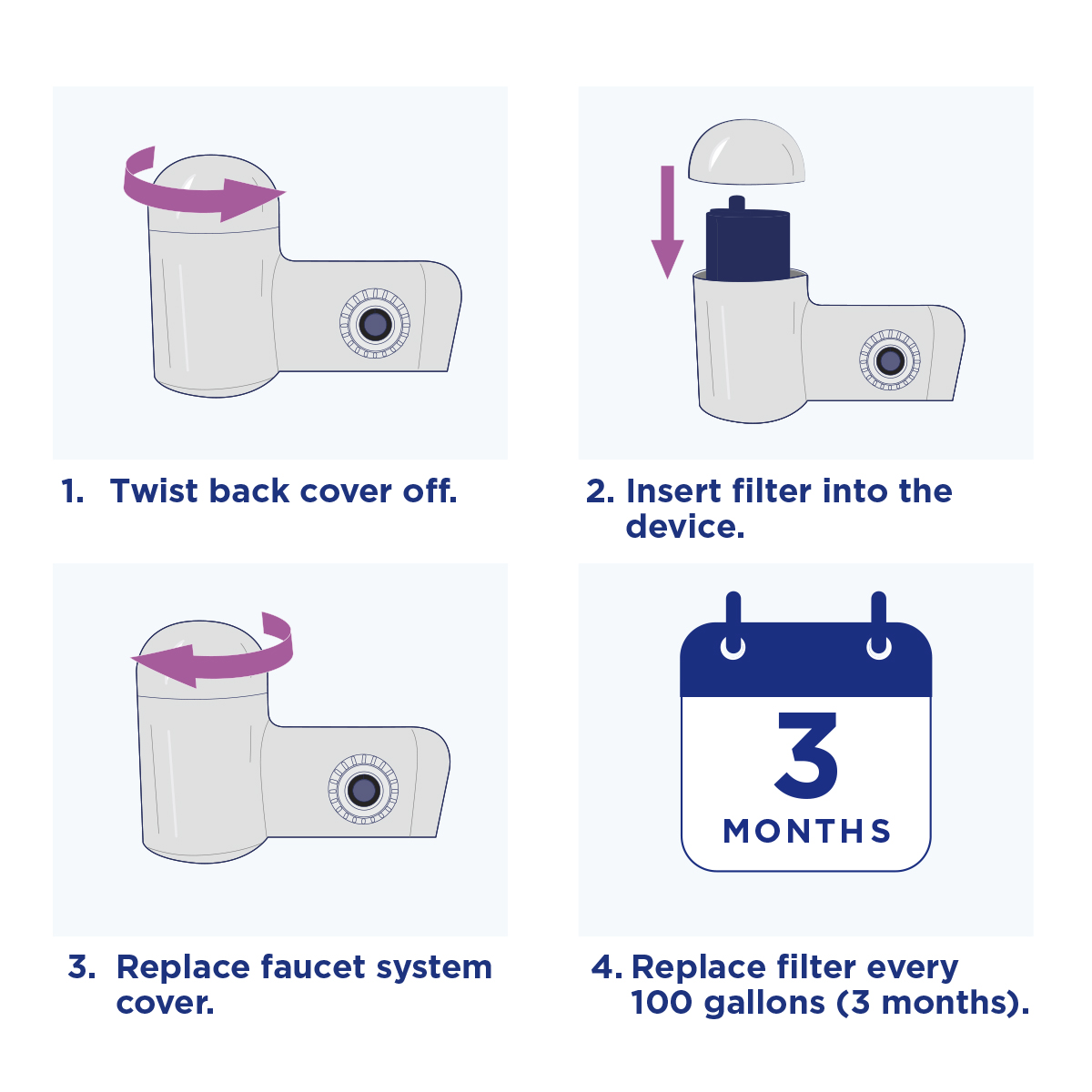 1. Twist back cover off.

2. Insert filter into the device.

3. Replace faucet system cover.

3
MONTHS

4. Replace filter every 100 gallons (3 months).